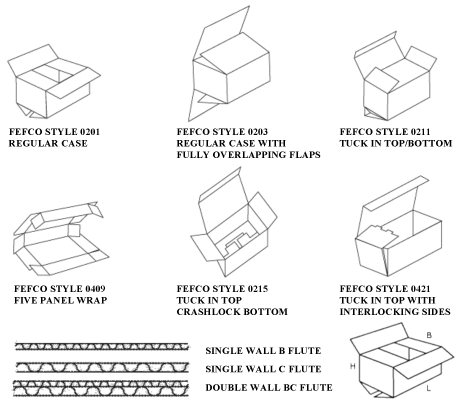 FEFCO STYLE 0201
REGULAR CASE

FEFCO STYLE 0203
REGULAR CASE WITH
FULLY OVERLAPPING FLAPS

FEFCO STYLE 0211
TUCK IN TOP/BOTTOM

FEFCO STYLE 0409
FIVE PANEL WRAP

FEFCO STYLE 0215
TUCK IN TOP
CRASHLOCK BOTTOM

FEFCO STYLE 0421
TUCK IN TOP WITH
INTERLOCKING SIDES

SINGLE WALL B FLUTE
SINGLE WALL C FLUTE
DOUBLE WALL BC FLUTE

B
H
L